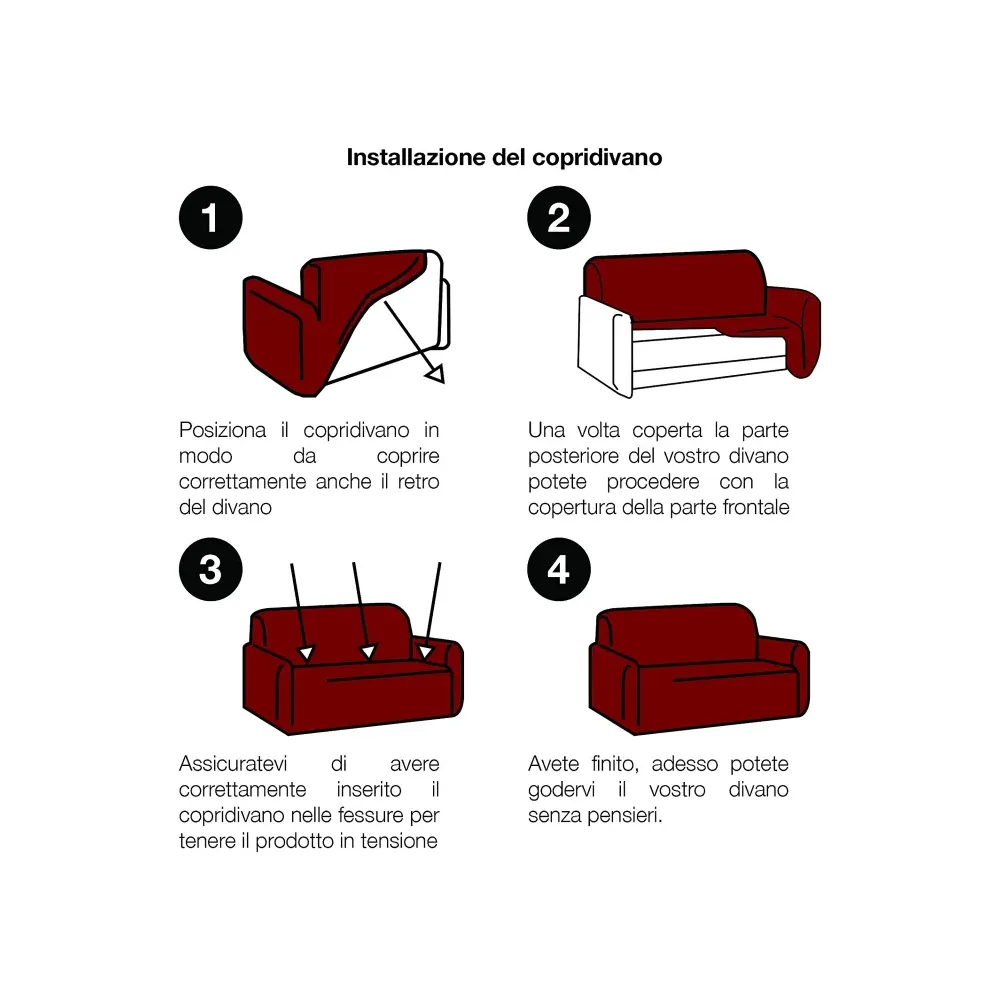 Installazione del copridivano

1

Posiziona il copridivano in modo da coprire correttamente anche il retro del divano

2

Una volta coperta la parte posteriore del vostro divano potete procedere con la copertura della parte frontale

3

Assicuratevi di avere correttamente inserito il copridivano nelle fessure per tenere il prodotto in tensione

4

Avete finito, adesso potete godervi il vostro divano senza pensieri.